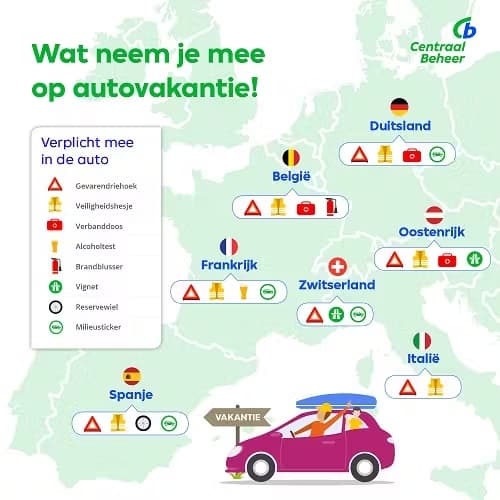 Wat neem je mee op autovakantie!

Centraal Beheer

Verplicht mee in de auto

Gevarendriehoek
Veiligheidshesje
Verbanddoos
Alcoholtest
Brandblusser
Vignet
Reservewiel
Milieusticker

Duitsland

België

Oostenrijk

Frankrijk

Zwitserland

Italië

Spanje

VAKANTIE